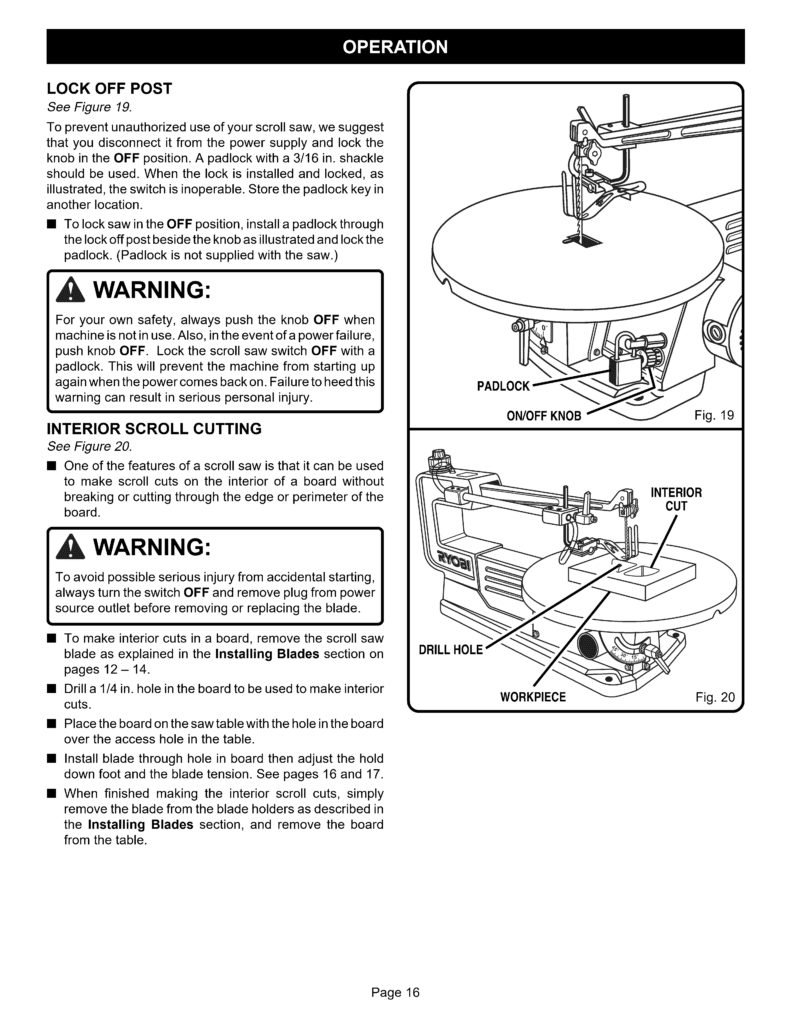 OPERATION

LOCK OFF POST
See Figure 19.

To prevent unauthorized use of your scroll saw, we suggest that you disconnect it from the power supply and lock the knob in the OFF position. A padlock with a 3/16 in. shackle should be used. When the lock is installed and locked, as illustrated, the switch is inoperable. Store the padlock key in another location.

■ To lock saw in the OFF position, install a padlock through the lock off post beside the knob as illustrated and lock the padlock. (Padlock is not supplied with the saw.)

WARNING:

For your own safety, always push the knob OFF when machine is not in use. Also, in the event of a power failure, push knob OFF. Lock the scroll saw switch OFF with a padlock. This will prevent the machine from starting up again when the power comes back on. Failure to heed this warning can result in serious personal injury.

INTERIOR SCROLL CUTTING
See Figure 20.

■ One of the features of a scroll saw is that it can be used to make scroll cuts on the interior of a board without breaking or cutting through the edge or perimeter of the board.

WARNING:

To avoid possible serious injury from accidental starting, always turn the switch OFF and remove plug from power source outlet before removing or replacing the blade.

■ To make interior cuts in a board, remove the scroll saw blade as explained in the Installing Blades section on pages 12 – 14.

■ Drill a 1/4 in. hole in the board to be used to make interior cuts.

■ Place the board on the saw table with the hole in the board over the access hole in the table.

■ Install blade through hole in board then adjust the hold down foot and the blade tension. See pages 16 and 17.

■ When finished making the interior scroll cuts, simply remove the blade from the blade holders as described in the Installing Blades section, and remove the board from the table.

PADLOCK
ON/OFF KNOB
Fig. 19

RYOBI
INTERIOR CUT
DRILL HOLE
WORKPIECE
Fig. 20

Page 16