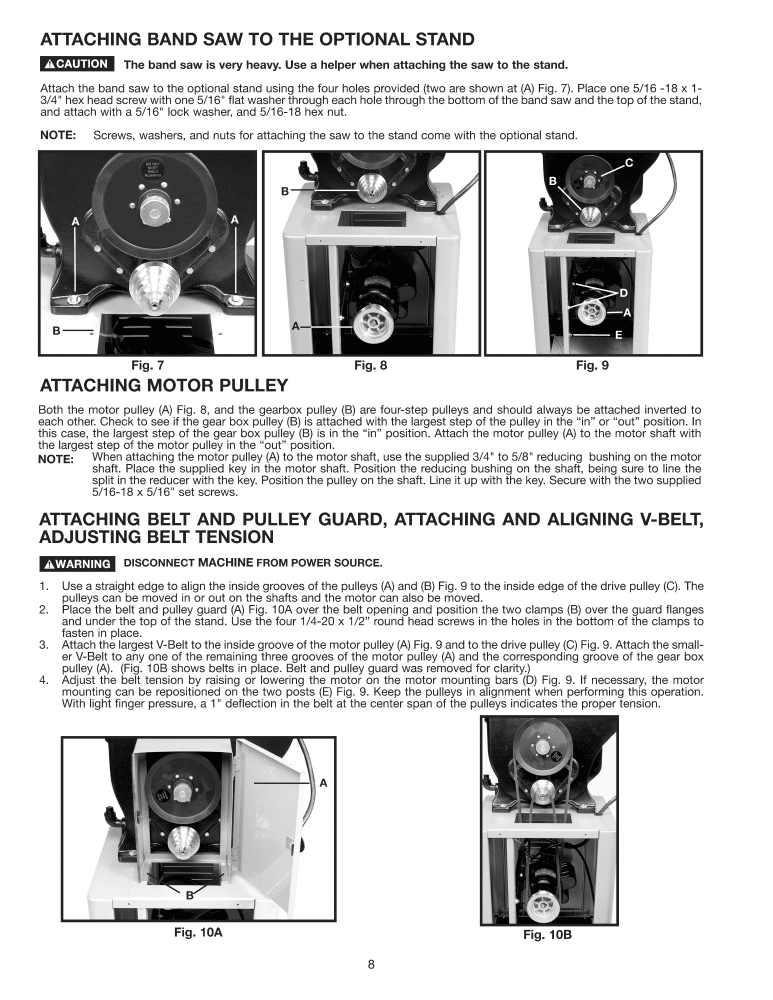 ATTACHING BAND SAW TO THE OPTIONAL STAND

CAUTION The band saw is very heavy. Use a helper when attaching the saw to the stand.

Attach the band saw to the optional stand using the four holes provided (two are shown at (A) Fig. 7). Place one 5/16 -18 x 1-3/4" hex head screw with one 5/16" flat washer through each hole through the bottom of the band saw and the top of the stand, and attach with a 5/16" lock washer, and 5/16-18 hex nut.

NOTE: Screws, washers, and nuts for attaching the saw to the stand come with the optional stand.

A A B B A B C D A E

Fig. 7 Fig. 8 Fig. 9

ATTACHING MOTOR PULLEY

Both the motor pulley (A) Fig. 8, and the gearbox pulley (B) are four-step pulleys and should always be attached inverted to each other. Check to see if the gear box pulley (B) is attached with the largest step of the pulley in the "in" or "out" position. In this case, the largest step of the gear box pulley (B) is in the "in" position. Attach the motor pulley (A) to the motor shaft with the largest step of the motor pulley in the "out" position.

NOTE: When attaching the motor pulley (A) to the motor shaft, use the supplied 3/4" to 5/8" reducing bushing on the motor shaft. Place the supplied key in the motor shaft. Position the reducing bushing on the shaft, being sure to line the split in the reducer with the key. Position the pulley on the shaft. Line it up with the key. Secure with the two supplied 5/16-18 x 5/16" set screws.

ATTACHING BELT AND PULLEY GUARD, ATTACHING AND ALIGNING V-BELT, ADJUSTING BELT TENSION

WARNING DISCONNECT MACHINE FROM POWER SOURCE.

1. Use a straight edge to align the inside grooves of the pulleys (A) and (B) Fig. 9 to the inside edge of the drive pulley (C). The pulleys can be moved in or out on the shafts and the motor can also be moved.
2. Place the belt and pulley guard (A) Fig. 10A over the belt opening and position the two clamps (B) over the guard flanges and under the top of the stand. Use the four 1/4-20 x 1/2" round head screws in the holes in the bottom of the clamps to fasten in place.
3. Attach the largest V-Belt to the inside groove of the motor pulley (A) Fig. 9 and to the drive pulley (C) Fig. 9. Attach the smaller V-Belt to any one of the remaining three grooves of the motor pulley (A) and the corresponding groove of the gear box pulley (A). (Fig. 10B shows belts in place. Belt and pulley guard was removed for clarity.)
4. Adjust the belt tension by raising or lowering the motor on the motor mounting bars (D) Fig. 9. If necessary, the motor mounting can be repositioned on the two posts (E) Fig. 9. Keep the pulleys in alignment when performing this operation. With light finger pressure, a 1" deflection in the belt at the center span of the pulleys indicates the proper tension.

A B

Fig. 10A Fig. 10B

8