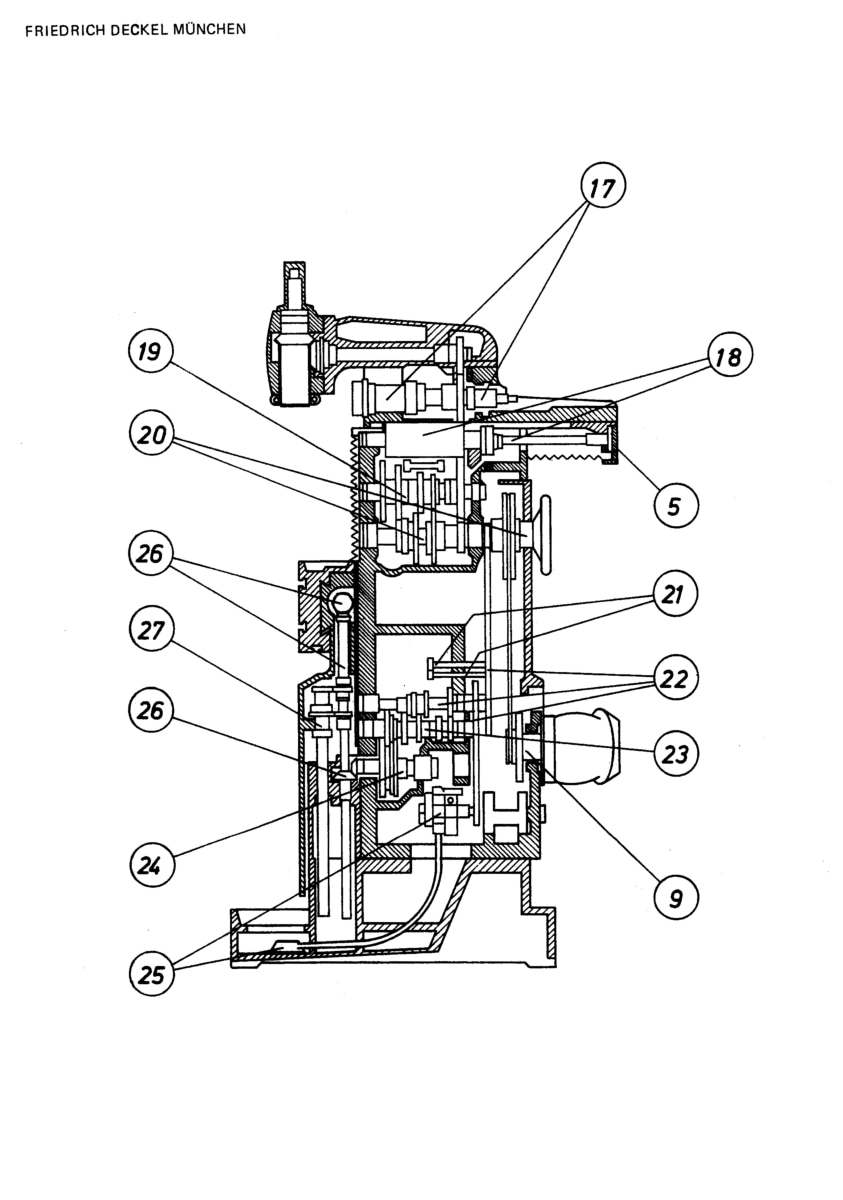 FRIEDRICH DECKEL MÜNCHEN

17

19

18

20

5

26

21

27

22

26

23

24

9

25