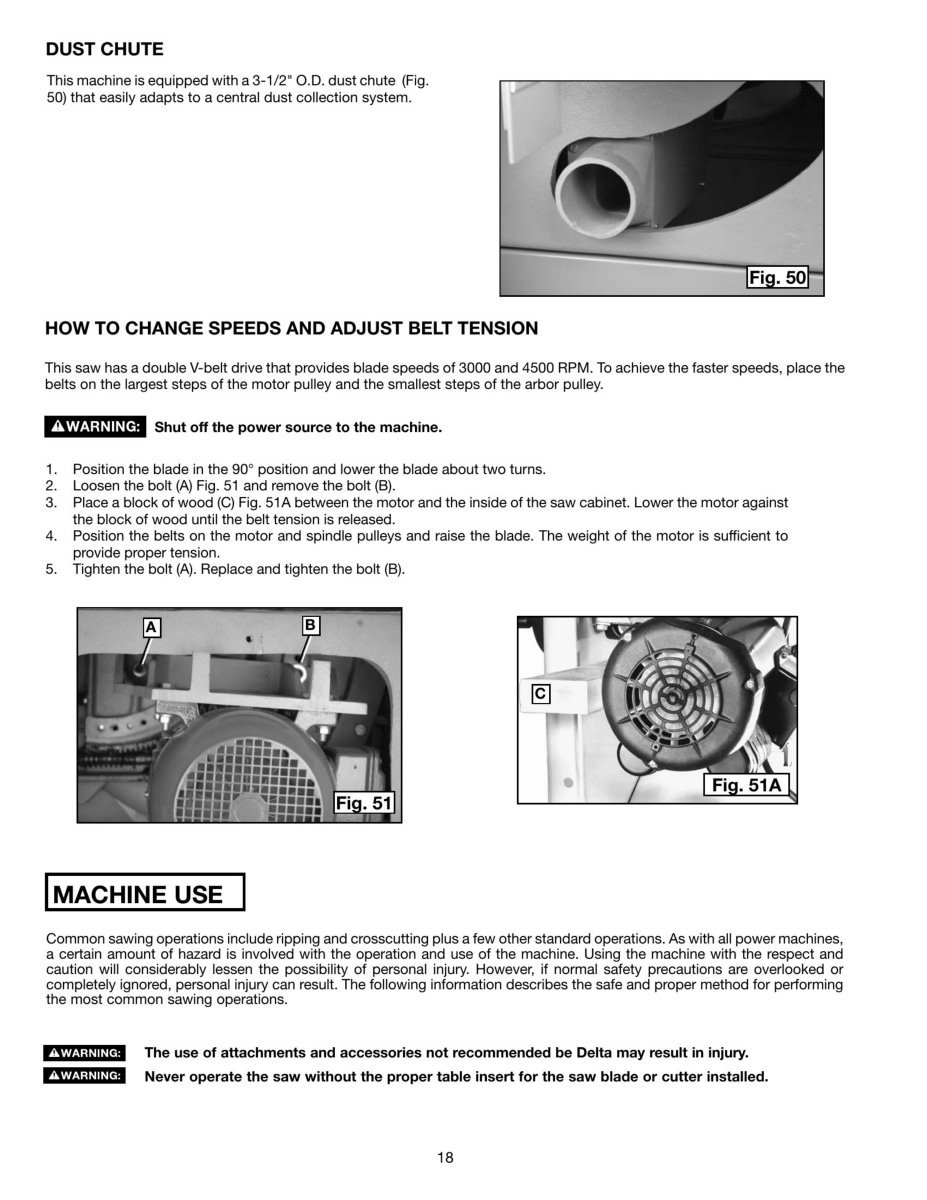 DUST CHUTE

This machine is equipped with a 3-1/2" O.D. dust chute (Fig. 50) that easily adapts to a central dust collection system.

Fig. 50

HOW TO CHANGE SPEEDS AND ADJUST BELT TENSION

This saw has a double V-belt drive that provides blade speeds of 3000 and 4500 RPM. To achieve the faster speeds, place the belts on the largest steps of the motor pulley and the smallest steps of the arbor pulley.

⚠WARNING: Shut off the power source to the machine.

1. Position the blade in the 90° position and lower the blade about two turns.
2. Loosen the bolt (A) Fig. 51 and remove the bolt (B).
3. Place a block of wood (C) Fig. 51A between the motor and the inside of the saw cabinet. Lower the motor against the block of wood until the belt tension is released.
4. Position the belts on the motor and spindle pulleys and raise the blade. The weight of the motor is sufficient to provide proper tension.
5. Tighten the bolt (A). Replace and tighten the bolt (B).

A

B

Fig. 51

C

Fig. 51A

MACHINE USE

Common sawing operations include ripping and crosscutting plus a few other standard operations. As with all power machines, a certain amount of hazard is involved with the operation and use of the machine. Using the machine with the respect and caution will considerably lessen the possibility of personal injury. However, if normal safety precautions are overlooked or completely ignored, personal injury can result. The following information describes the safe and proper method for performing the most common sawing operations.

⚠WARNING: The use of attachments and accessories not recommended be Delta may result in injury.

⚠WARNING: Never operate the saw without the proper table insert for the saw blade or cutter installed.

18