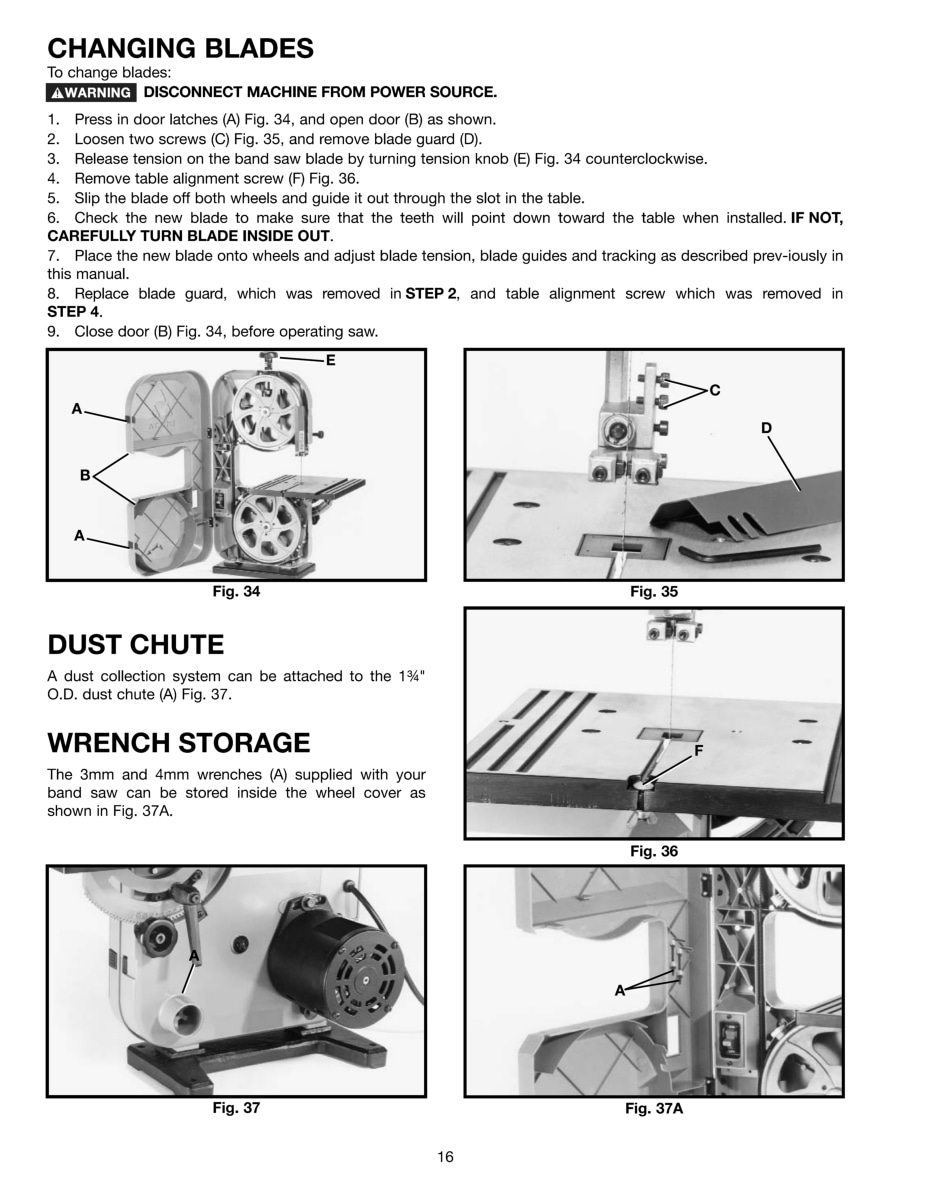 CHANGING BLADES

To change blades:

WARNING DISCONNECT MACHINE FROM POWER SOURCE.

1. Press in door latches (A) Fig. 34, and open door (B) as shown.
2. Loosen two screws (C) Fig. 35, and remove blade guard (D).
3. Release tension on the band saw blade by turning tension knob (E) Fig. 34 counterclockwise.
4. Remove table alignment screw (F) Fig. 36.
5. Slip the blade off both wheels and guide it out through the slot in the table.
6. Check the new blade to make sure that the teeth will point down toward the table when installed. IF NOT, CAREFULLY TURN BLADE INSIDE OUT.
7. Place the new blade onto wheels and adjust blade tension, blade guides and tracking as described prev-iously in this manual.
8. Replace blade guard, which was removed in STEP 2, and table alignment screw which was removed in STEP 4.
9. Close door (B) Fig. 34, before operating saw.

E
A
B
A
Fig. 34

C
D
Fig. 35

DUST CHUTE

A dust collection system can be attached to the 1¾" O.D. dust chute (A) Fig. 37.

WRENCH STORAGE

The 3mm and 4mm wrenches (A) supplied with your band saw can be stored inside the wheel cover as shown in Fig. 37A.

F
Fig. 36

A
Fig. 37

A
Fig. 37A

16