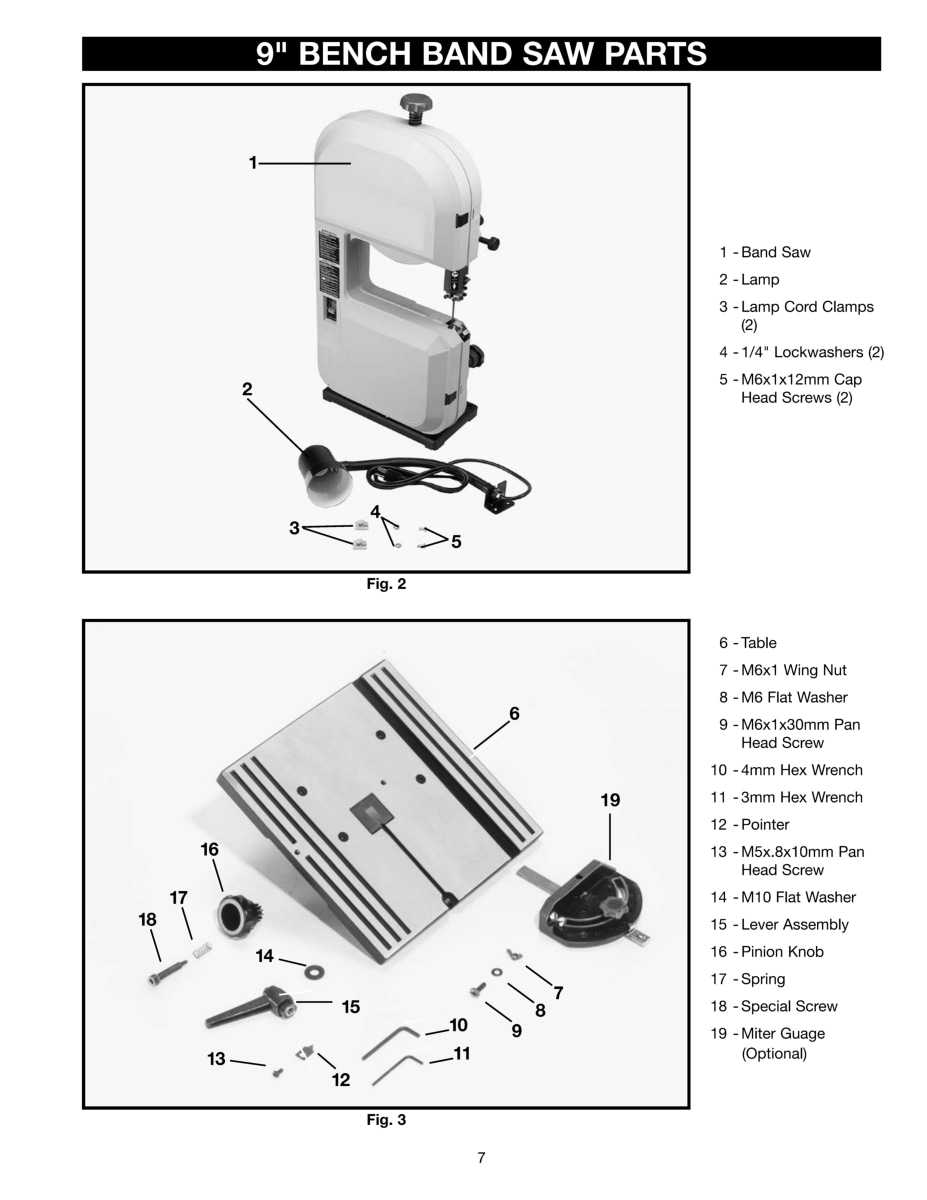 9" BENCH BAND SAW PARTS

1
2
3
4
5

Fig. 2

1 - Band Saw
2 - Lamp
3 - Lamp Cord Clamps (2)
4 - 1/4" Lockwashers (2)
5 - M6x1x12mm Cap Head Screws (2)

6
19
16
17
18
14
15
7
8
9
10
11
13
12

Fig. 3

6 - Table
7 - M6x1 Wing Nut
8 - M6 Flat Washer
9 - M6x1x30mm Pan Head Screw
10 - 4mm Hex Wrench
11 - 3mm Hex Wrench
12 - Pointer
13 - M5x.8x10mm Pan Head Screw
14 - M10 Flat Washer
15 - Lever Assembly
16 - Pinion Knob
17 - Spring
18 - Special Screw
19 - Miter Guage (Optional)

7