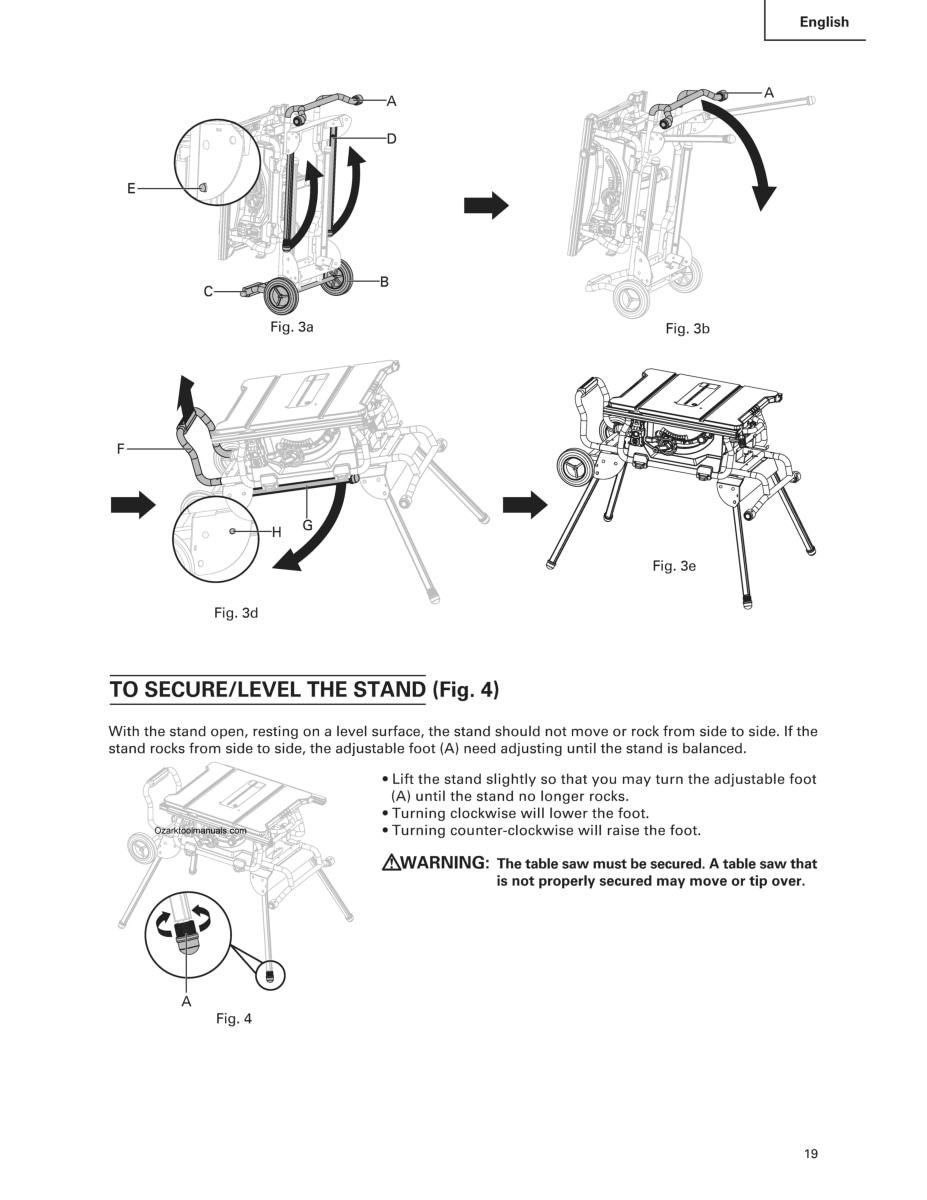 English

A
D
E
C
B
Fig. 3a

A
Fig. 3b

F
G
H
Fig. 3d

Fig. 3e

TO SECURE/LEVEL THE STAND (Fig. 4)

With the stand open, resting on a level surface, the stand should not move or rock from side to side. If the stand rocks from side to side, the adjustable foot (A) need adjusting until the stand is balanced.

Ozarktoolmanuals.com
A
Fig. 4

• Lift the stand slightly so that you may turn the adjustable foot (A) until the stand no longer rocks.
• Turning clockwise will lower the foot.
• Turning counter-clockwise will raise the foot.

WARNING: The table saw must be secured. A table saw that is not properly secured may move or tip over.

19