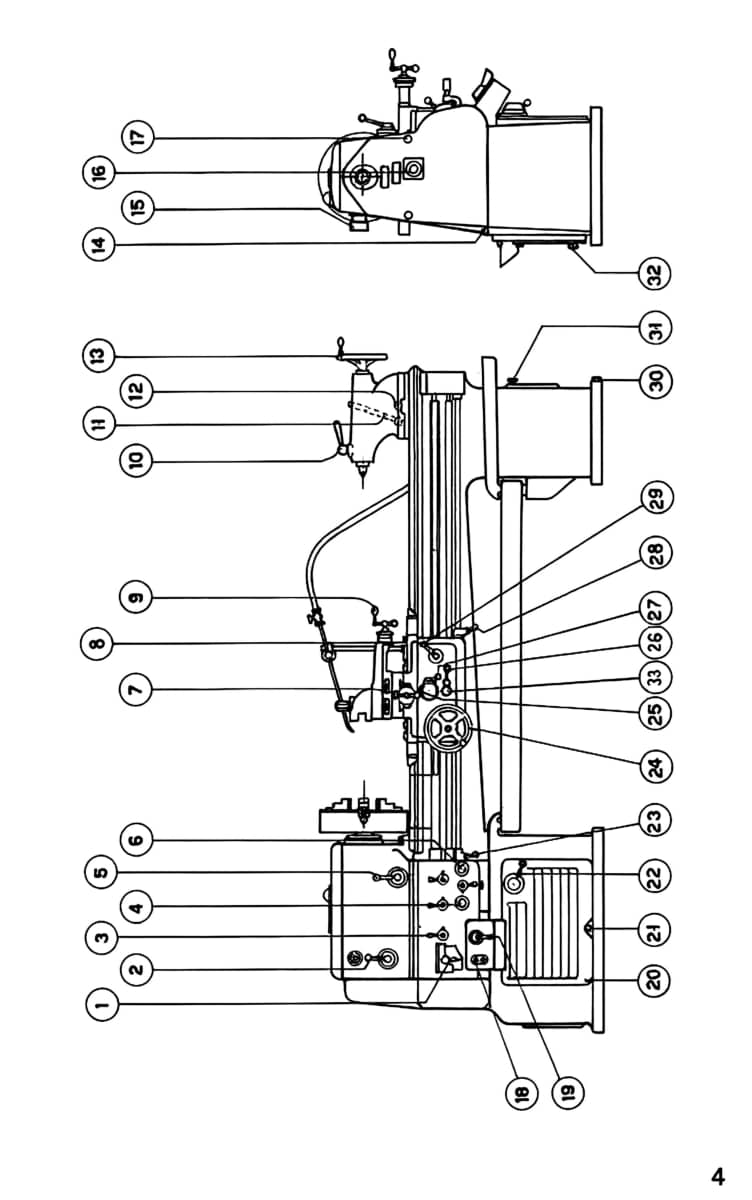 1
2
3
4
5
6
7
8
9
10
11
12
13
14
15
16
17
18
19
20
21
22
23
24
25
33
26
27
28
29
30
31
32

4