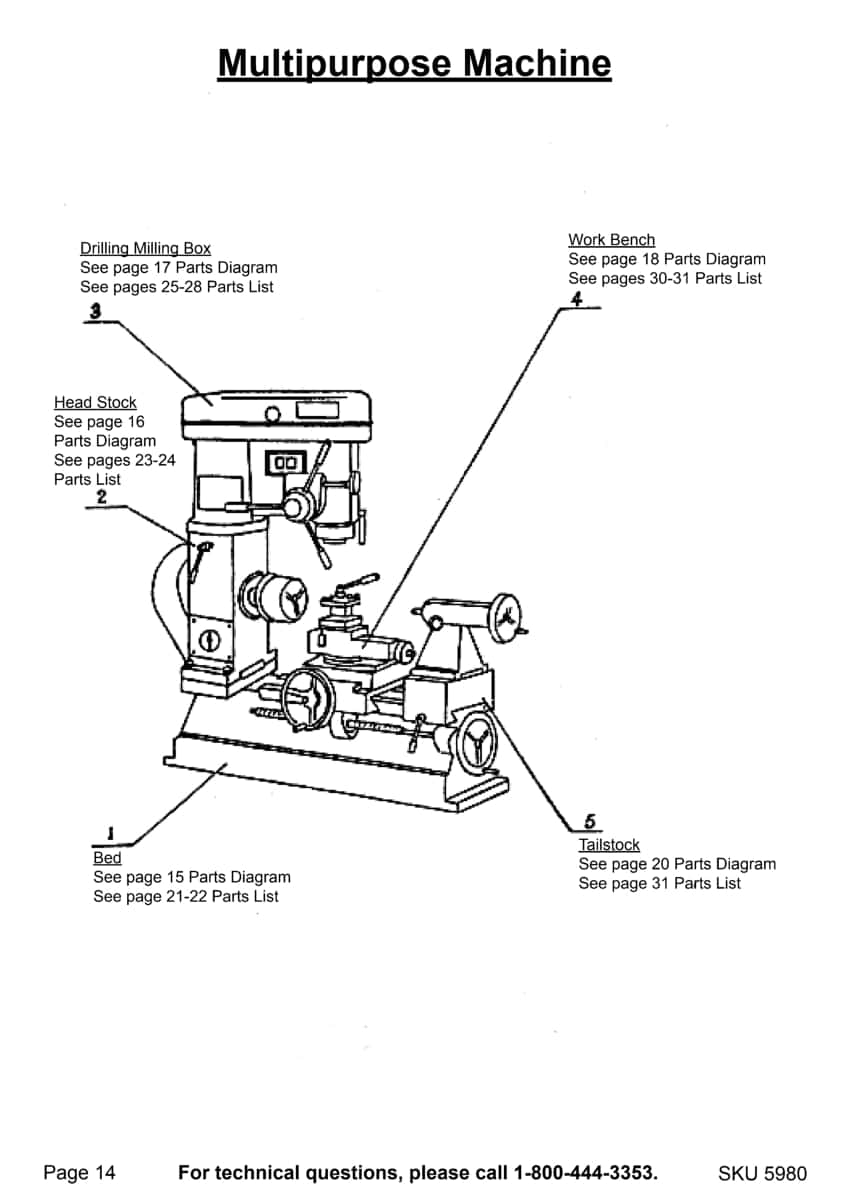 Multipurpose Machine

Drilling Milling Box
See page 17 Parts Diagram
See pages 25-28 Parts List

3

Work Bench
See page 18 Parts Diagram
See pages 30-31 Parts List

4

Head Stock
See page 16
Parts Diagram
See pages 23-24
Parts List

2

1

Bed
See page 15 Parts Diagram
See page 21-22 Parts List

5

Tailstock
See page 20 Parts Diagram
See page 31 Parts List

Page 14 For technical questions, please call 1-800-444-3353. SKU 5980