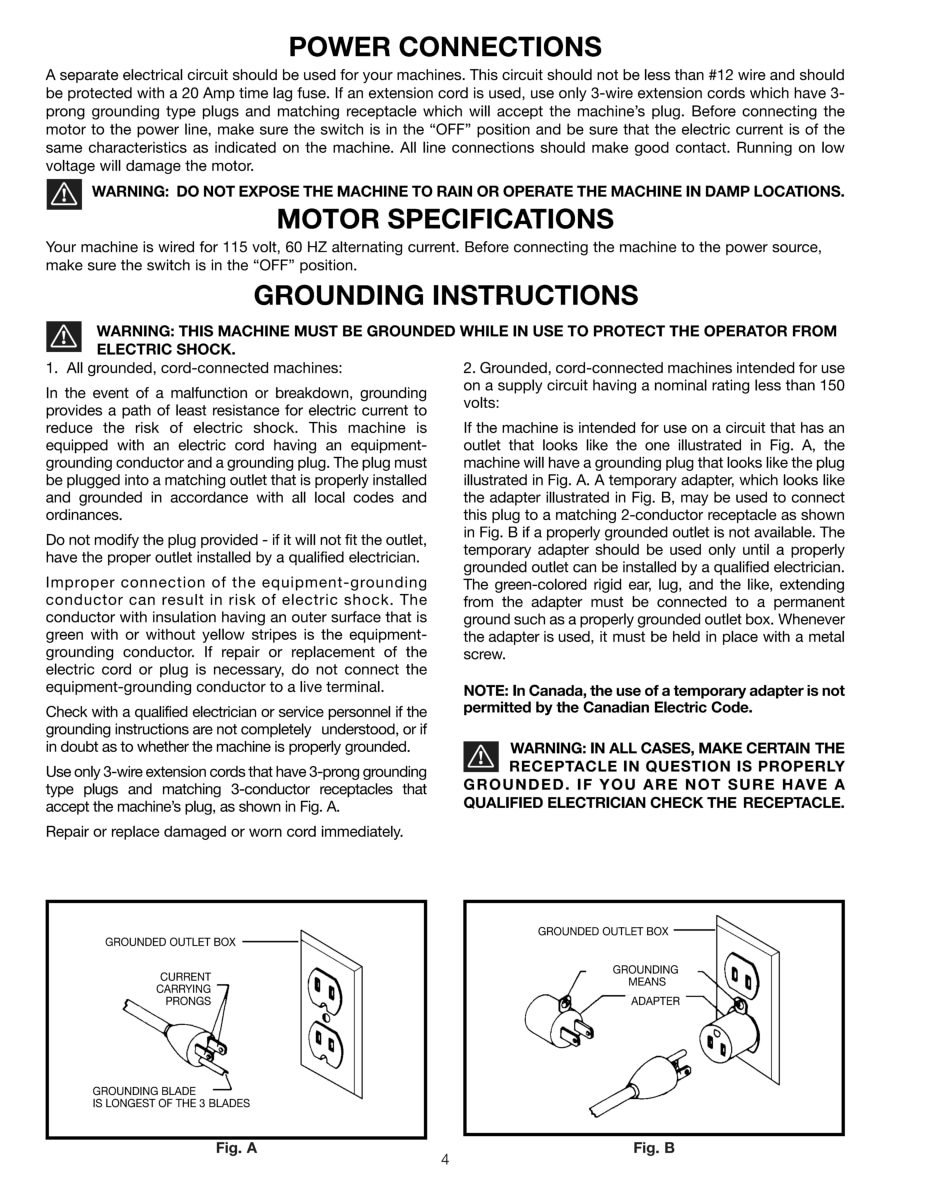 POWER CONNECTIONS

A separate electrical circuit should be used for your machines. This circuit should not be less than #12 wire and should be protected with a 20 Amp time lag fuse. If an extension cord is used, use only 3-wire extension cords which have 3-prong grounding type plugs and matching receptacle which will accept the machine's plug. Before connecting the motor to the power line, make sure the switch is in the "OFF" position and be sure that the electric current is of the same characteristics as indicated on the machine. All line connections should make good contact. Running on low voltage will damage the motor.

WARNING: DO NOT EXPOSE THE MACHINE TO RAIN OR OPERATE THE MACHINE IN DAMP LOCATIONS.

MOTOR SPECIFICATIONS

Your machine is wired for 115 volt, 60 HZ alternating current. Before connecting the machine to the power source, make sure the switch is in the "OFF" position.

GROUNDING INSTRUCTIONS

WARNING: THIS MACHINE MUST BE GROUNDED WHILE IN USE TO PROTECT THE OPERATOR FROM ELECTRIC SHOCK.

1. All grounded, cord-connected machines:

In the event of a malfunction or breakdown, grounding provides a path of least resistance for electric current to reduce the risk of electric shock. This machine is equipped with an electric cord having an equipment-grounding conductor and a grounding plug. The plug must be plugged into a matching outlet that is properly installed and grounded in accordance with all local codes and ordinances.

Do not modify the plug provided - if it will not fit the outlet, have the proper outlet installed by a qualified electrician.

Improper connection of the equipment-grounding conductor can result in risk of electric shock. The conductor with insulation having an outer surface that is green with or without yellow stripes is the equipment-grounding conductor. If repair or replacement of the electric cord or plug is necessary, do not connect the equipment-grounding conductor to a live terminal.

Check with a qualified electrician or service personnel if the grounding instructions are not completely understood, or if in doubt as to whether the machine is properly grounded.

Use only 3-wire extension cords that have 3-prong grounding type plugs and matching 3-conductor receptacles that accept the machine's plug, as shown in Fig. A.

Repair or replace damaged or worn cord immediately.

2. Grounded, cord-connected machines intended for use on a supply circuit having a nominal rating less than 150 volts:

If the machine is intended for use on a circuit that has an outlet that looks like the one illustrated in Fig. A, the machine will have a grounding plug that looks like the plug illustrated in Fig. A. A temporary adapter, which looks like the adapter illustrated in Fig. B, may be used to connect this plug to a matching 2-conductor receptacle as shown in Fig. B if a properly grounded outlet is not available. The temporary adapter should be used only until a properly grounded outlet can be installed by a qualified electrician. The green-colored rigid ear, lug, and the like, extending from the adapter must be connected to a permanent ground such as a properly grounded outlet box. Whenever the adapter is used, it must be held in place with a metal screw.

NOTE: In Canada, the use of a temporary adapter is not permitted by the Canadian Electric Code.

WARNING: IN ALL CASES, MAKE CERTAIN THE RECEPTACLE IN QUESTION IS PROPERLY GROUNDED. IF YOU ARE NOT SURE HAVE A QUALIFIED ELECTRICIAN CHECK THE RECEPTACLE.

GROUNDED OUTLET BOX
CURRENT CARRYING PRONGS
GROUNDING BLADE IS LONGEST OF THE 3 BLADES
Fig. A

GROUNDED OUTLET BOX
GROUNDING MEANS
ADAPTER
Fig. B

4