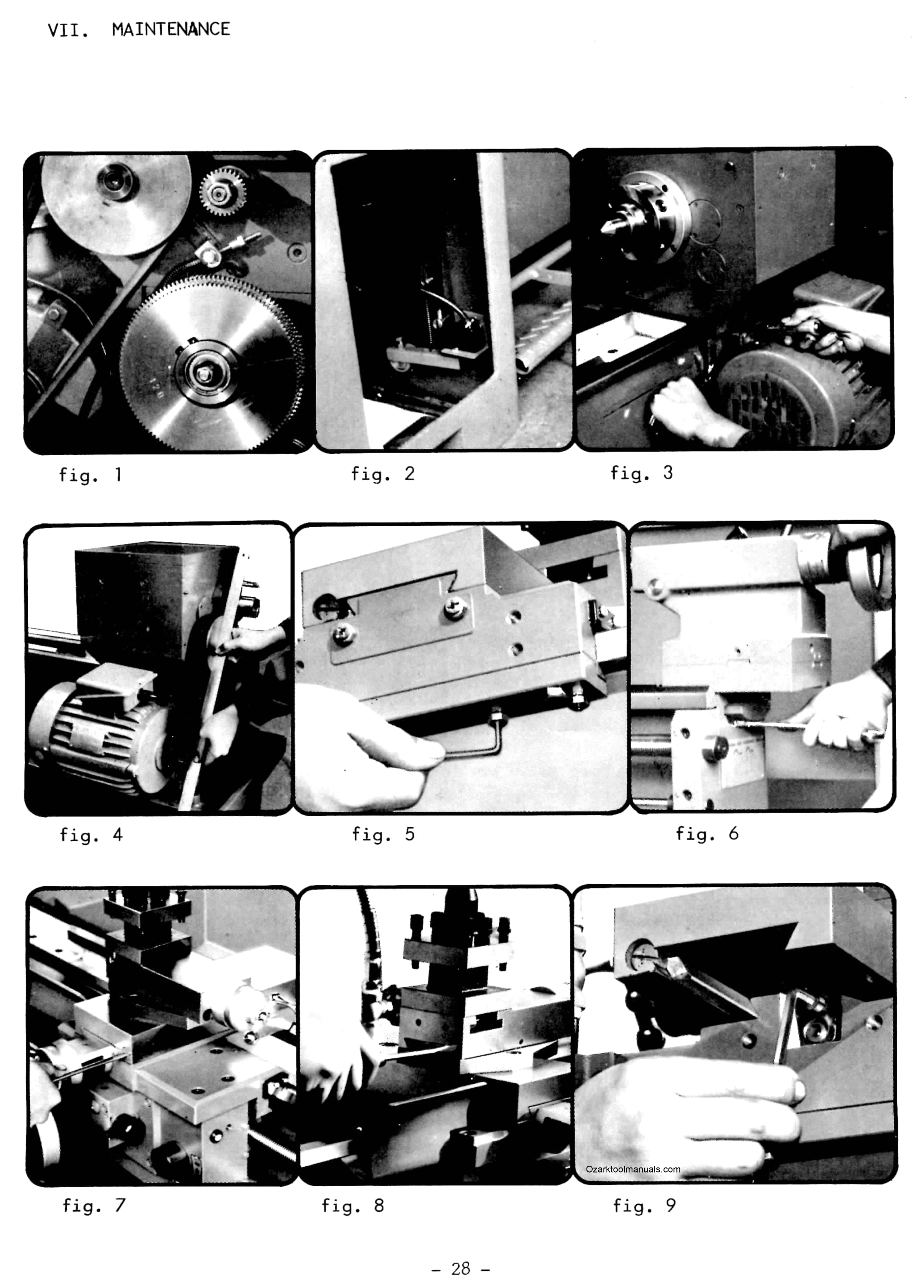 VII. MAINTENANCE

fig. 1

fig. 2

fig. 3

fig. 4

fig. 5

fig. 6

fig. 7

fig. 8

fig. 9

- 28 -

Ozarktoolmanuals.com