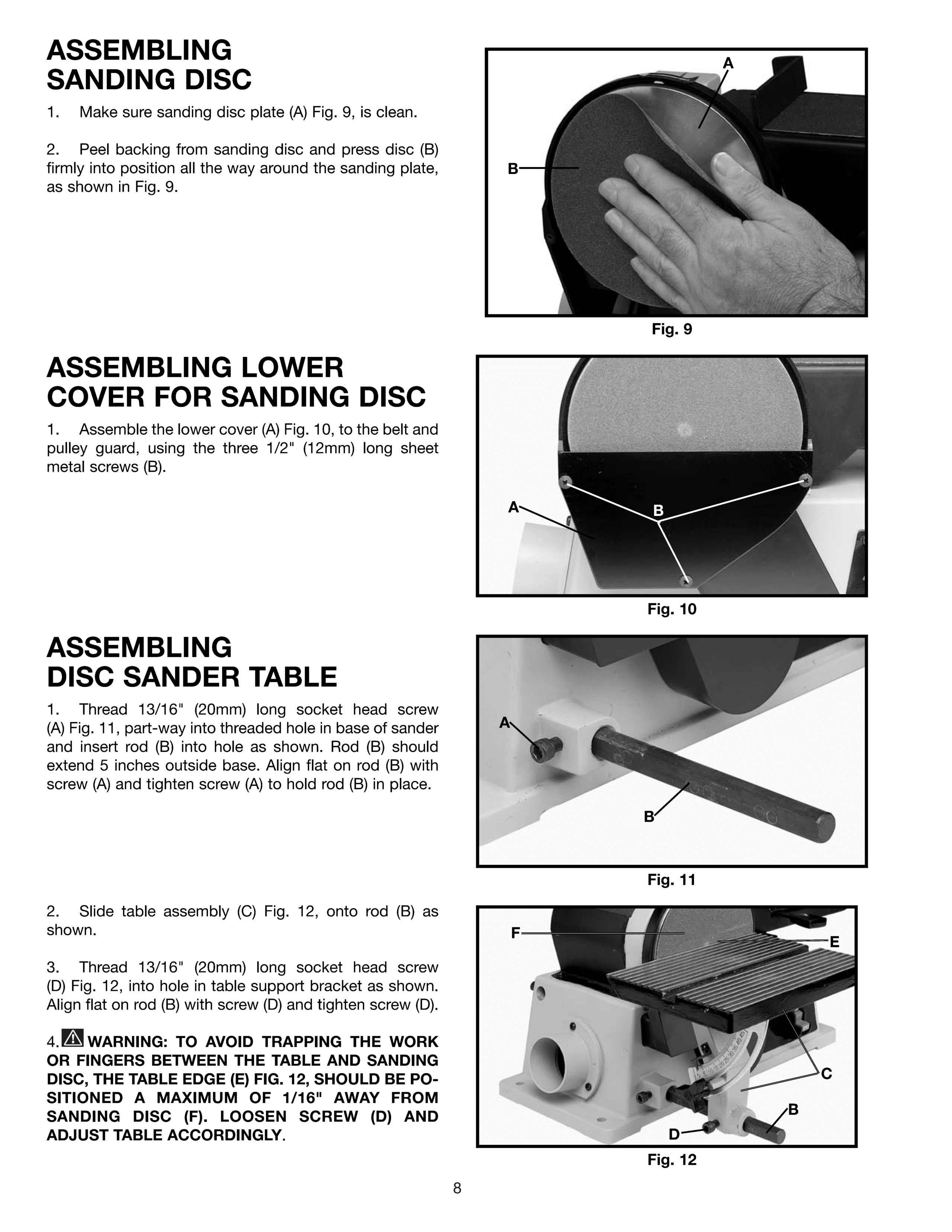 ASSEMBLING SANDING DISC

1. Make sure sanding disc plate (A) Fig. 9, is clean.

2. Peel backing from sanding disc and press disc (B) firmly into position all the way around the sanding plate, as shown in Fig. 9.

A

B

Fig. 9

ASSEMBLING LOWER COVER FOR SANDING DISC

1. Assemble the lower cover (A) Fig. 10, to the belt and pulley guard, using the three 1/2" (12mm) long sheet metal screws (B).

A

B

Fig. 10

ASSEMBLING DISC SANDER TABLE

1. Thread 13/16" (20mm) long socket head screw (A) Fig. 11, part-way into threaded hole in base of sander and insert rod (B) into hole as shown. Rod (B) should extend 5 inches outside base. Align flat on rod (B) with screw (A) and tighten screw (A) to hold rod (B) in place.

A

B

Fig. 11

2. Slide table assembly (C) Fig. 12, onto rod (B) as shown.

3. Thread 13/16" (20mm) long socket head screw (D) Fig. 12, into hole in table support bracket as shown. Align flat on rod (B) with screw (D) and tighten screw (D).

4. WARNING: TO AVOID TRAPPING THE WORK OR FINGERS BETWEEN THE TABLE AND SANDING DISC, THE TABLE EDGE (E) FIG. 12, SHOULD BE POSITIONED A MAXIMUM OF 1/16" AWAY FROM SANDING DISC (F). LOOSEN SCREW (D) AND ADJUST TABLE ACCORDINGLY.

F

E

C

B

D

Fig. 12

8