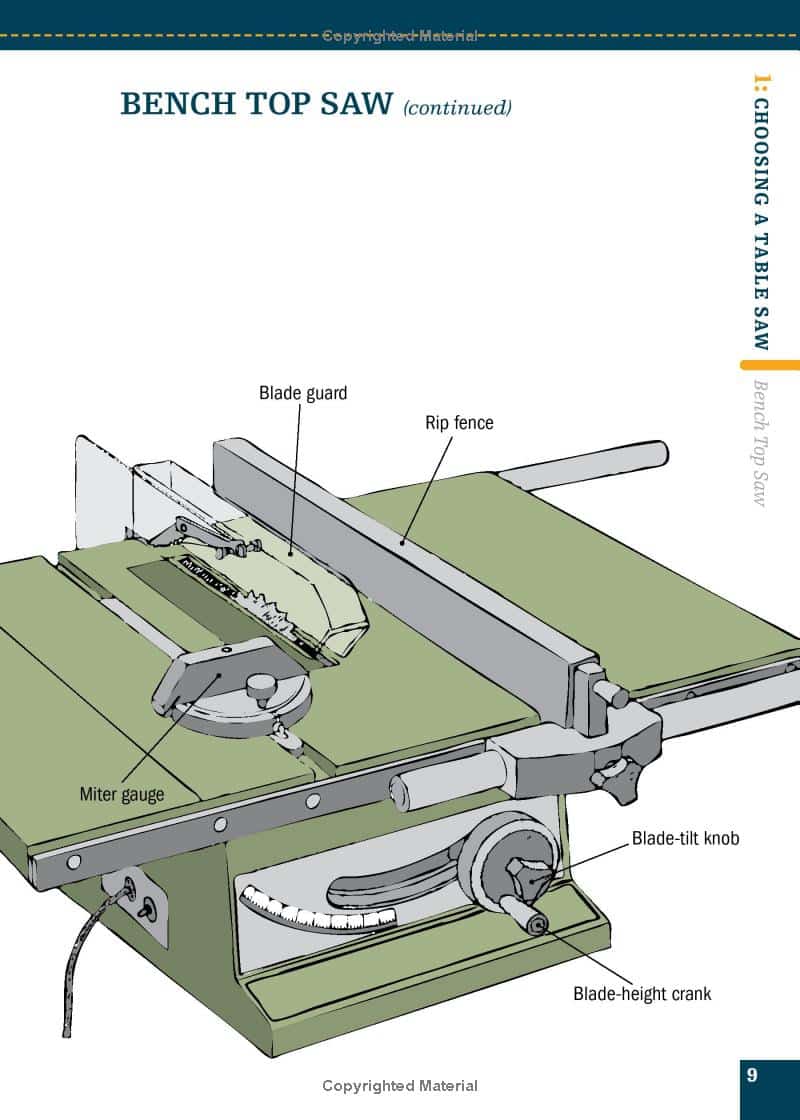 Copyrighted Material

BENCH TOP SAW (continued)

1: CHOOSING A TABLE SAW

Bench Top Saw

Blade guard

Rip fence

Miter gauge

Blade-tilt knob

Blade-height crank

Copyrighted Material

9