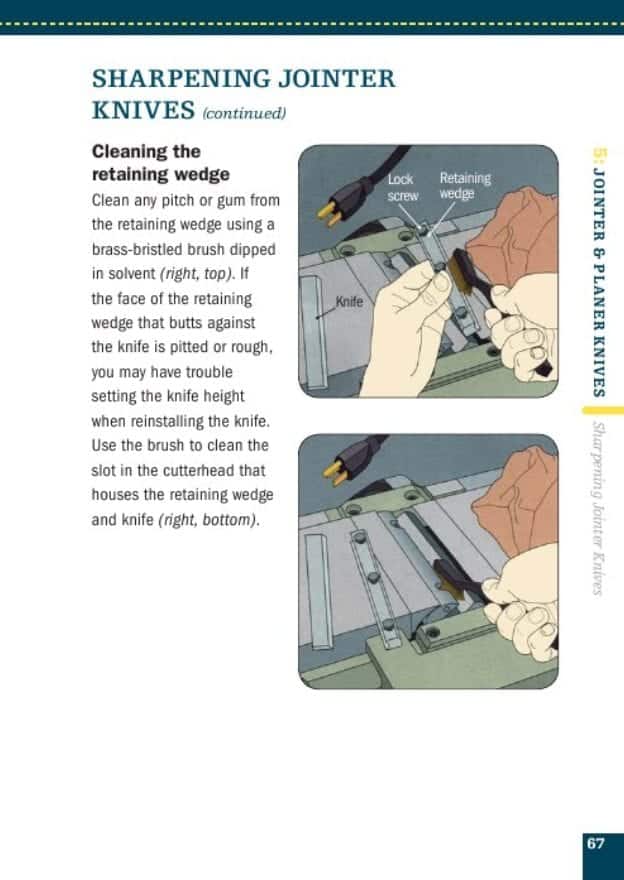 SHARPENING JOINTER KNIVES (continued)

Cleaning the retaining wedge

Clean any pitch or gum from the retaining wedge using a brass-bristled brush dipped in solvent (right, top). If the face of the retaining wedge that butts against the knife is pitted or rough, you may have trouble setting the knife height when reinstalling the knife. Use the brush to clean the slot in the cutterhead that houses the retaining wedge and knife (right, bottom).

Lock screw

Retaining wedge

Knife

5: JOINTER & PLANER KNIVES

Sharpening Jointer Knives

67