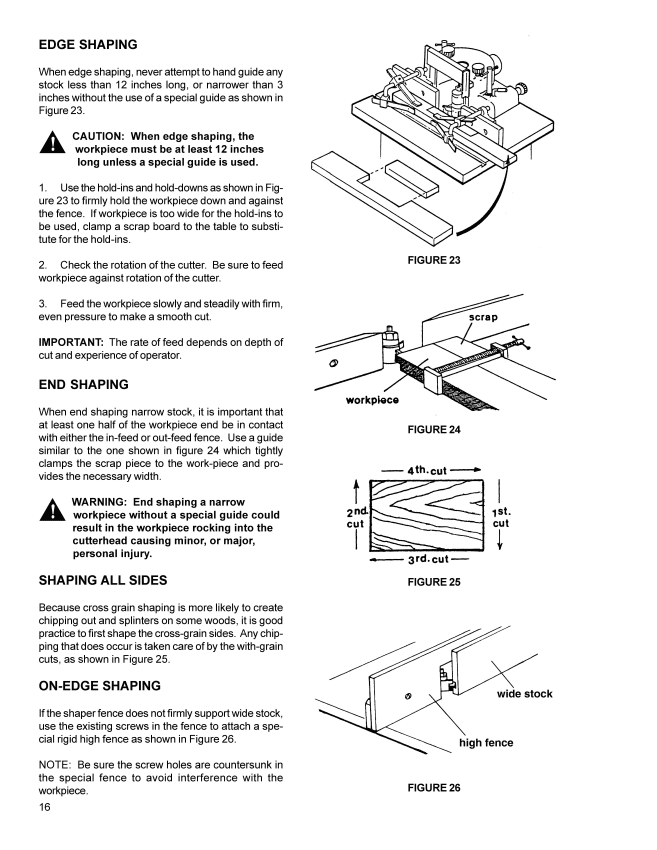 EDGE SHAPING

When edge shaping, never attempt to hand guide any stock less than 12 inches long, or narrower than 3 inches without the use of a special guide as shown in Figure 23.

CAUTION: When edge shaping, the workpiece must be at least 12 inches long unless a special guide is used.

1. Use the hold-ins and hold-downs as shown in Figure 23 to firmly hold the workpiece down and against the fence. If workpiece is too wide for the hold-ins to be used, clamp a scrap board to the table to substitute for the hold-ins.

2. Check the rotation of the cutter. Be sure to feed workpiece against rotation of the cutter.

3. Feed the workpiece slowly and steadily with firm, even pressure to make a smooth cut.

IMPORTANT: The rate of feed depends on depth of cut and experience of operator.

END SHAPING

When end shaping narrow stock, it is important that at least one half of the workpiece end be in contact with either the in-feed or out-feed fence. Use a guide similar to the one shown in figure 24 which tightly clamps the scrap piece to the work-piece and provides the necessary width.

WARNING: End shaping a narrow workpiece without a special guide could result in the workpiece rocking into the cutterhead causing minor, or major, personal injury.

SHAPING ALL SIDES

Because cross grain shaping is more likely to create chipping out and splinters on some woods, it is good practice to first shape the cross-grain sides. Any chipping that does occur is taken care of by the with-grain cuts, as shown in Figure 25.

ON-EDGE SHAPING

If the shaper fence does not firmly support wide stock, use the existing screws in the fence to attach a special rigid high fence as shown in Figure 26.

NOTE: Be sure the screw holes are countersunk in the special fence to avoid interference with the workpiece.

16

FIGURE 23

scrap

workpiece

FIGURE 24

4th. cut

2nd. cut

1st. cut

3rd. cut

FIGURE 25

wide stock

high fence

FIGURE 26