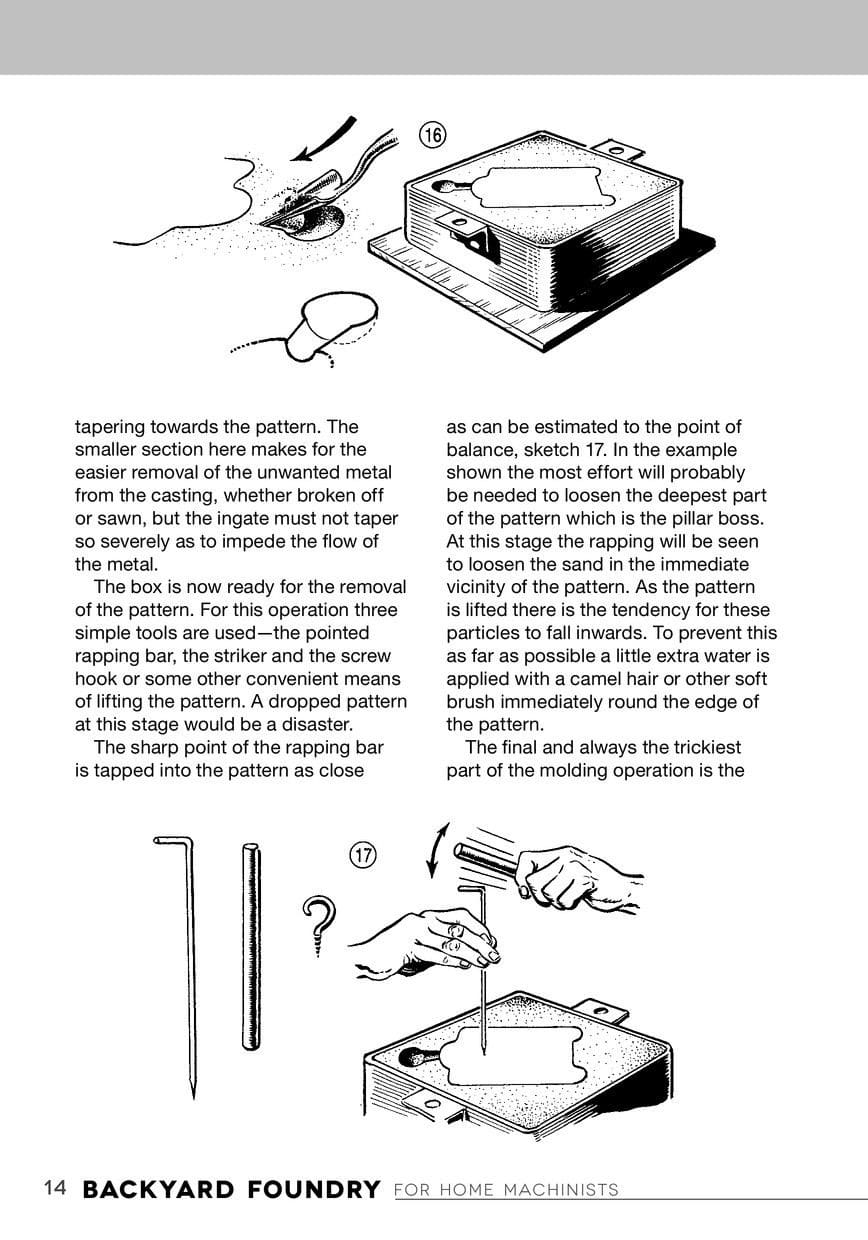 16

tapering towards the pattern. The smaller section here makes for the easier removal of the unwanted metal from the casting, whether broken off or sawn, but the ingate must not taper so severely as to impede the flow of the metal.

The box is now ready for the removal of the pattern. For this operation three simple tools are used—the pointed rapping bar, the striker and the screw hook or some other convenient means of lifting the pattern. A dropped pattern at this stage would be a disaster.

The sharp point of the rapping bar is tapped into the pattern as close as can be estimated to the point of balance, sketch 17. In the example shown the most effort will probably be needed to loosen the deepest part of the pattern which is the pillar boss. At this stage the rapping will be seen to loosen the sand in the immediate vicinity of the pattern. As the pattern is lifted there is the tendency for these particles to fall inwards. To prevent this as far as possible a little extra water is applied with a camel hair or other soft brush immediately round the edge of the pattern.

The final and always the trickiest part of the molding operation is the

17

14 BACKYARD FOUNDRY FOR HOME MACHINISTS