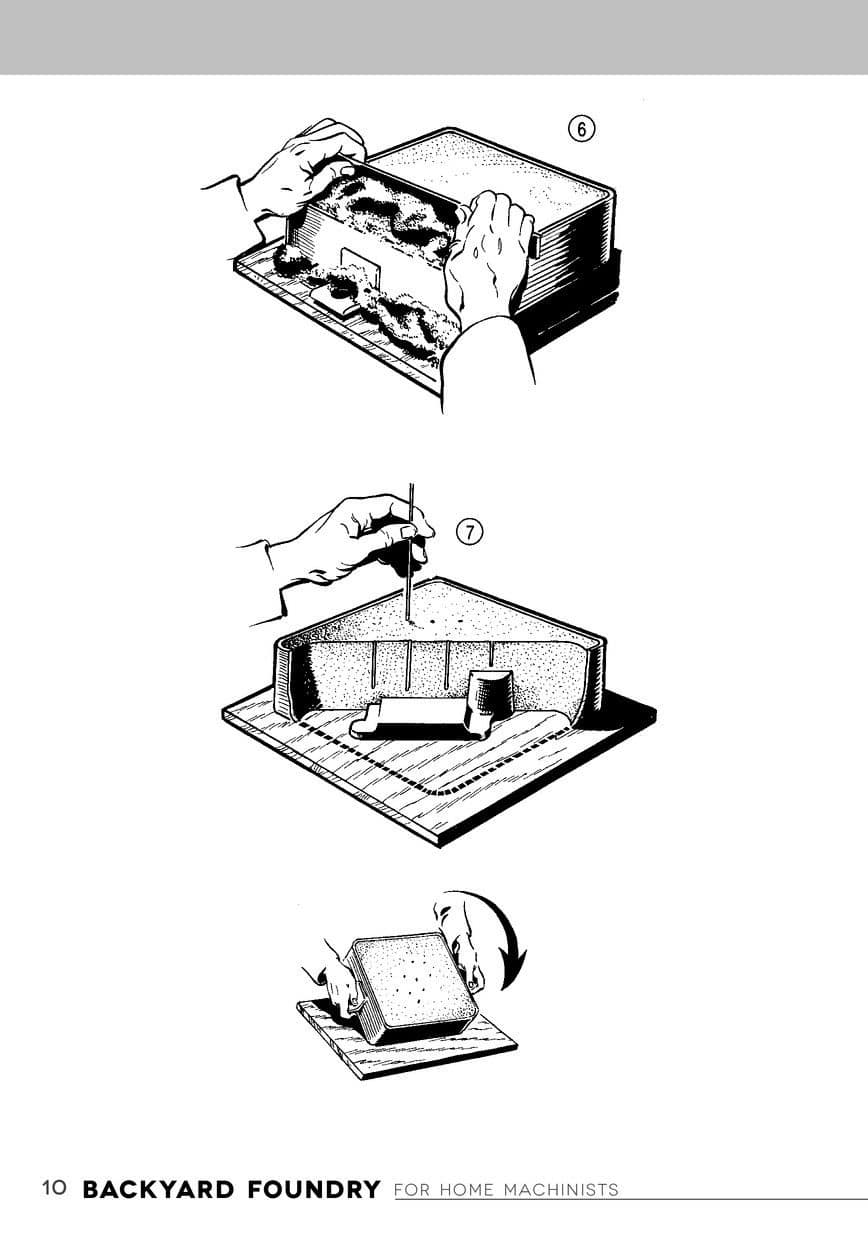 6

7

10 BACKYARD FOUNDRY FOR HOME MACHINISTS