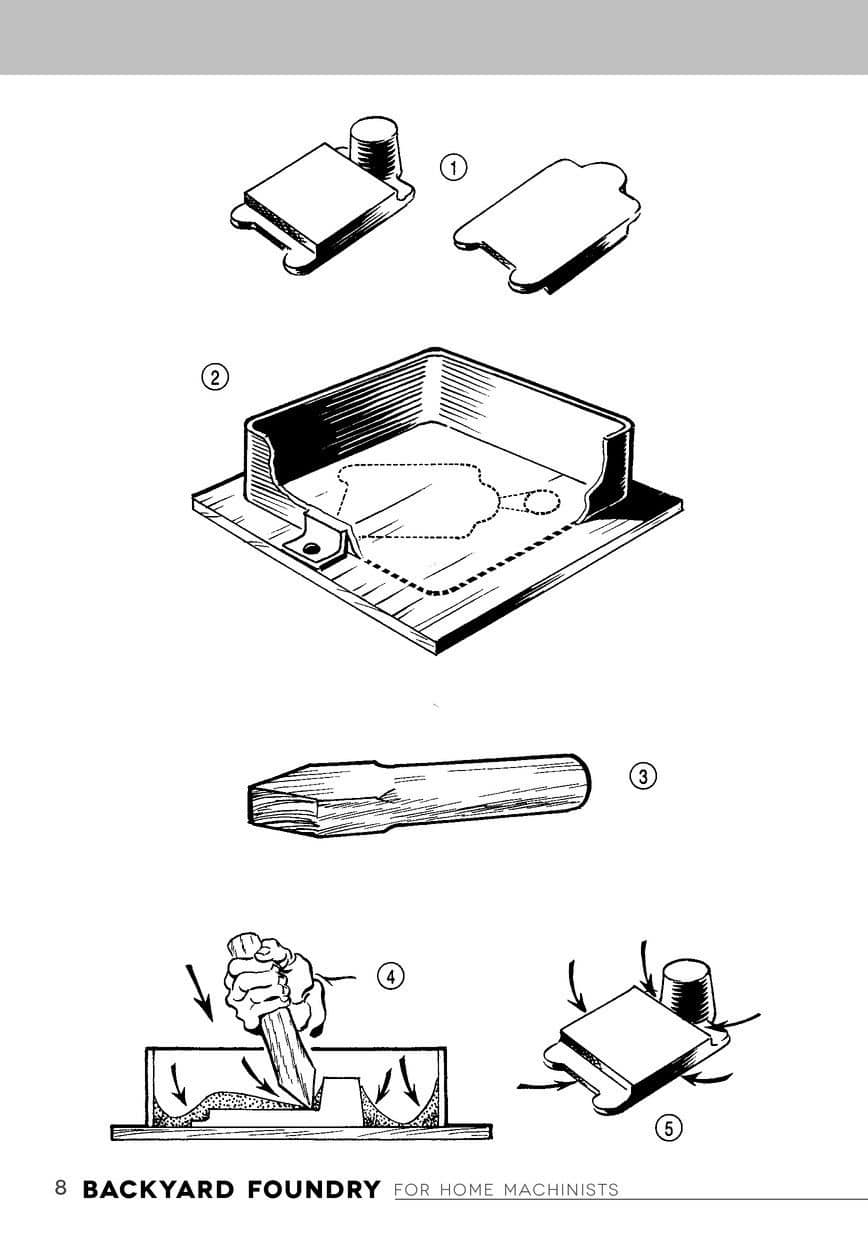 ①

②

③

④

⑤

8 BACKYARD FOUNDRY FOR HOME MACHINISTS